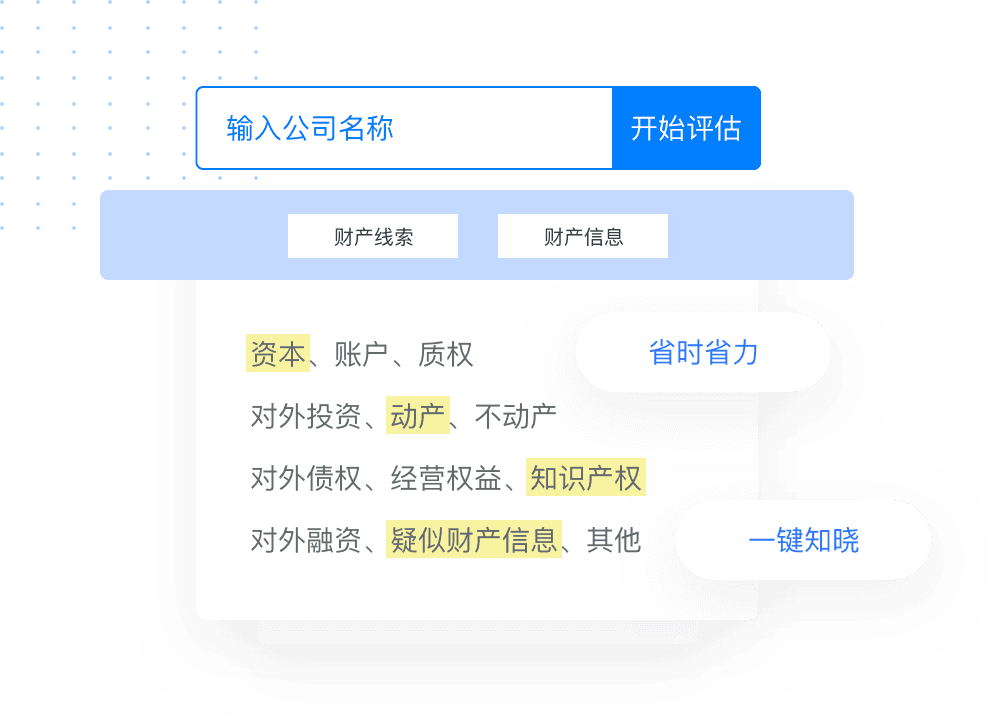 输入公司名称 开始评估

财产线索 财产信息

资本、账户、质权

省时省力

对外投资、动产、不动产

对外债权、经营权益、知识产权

对外融资、疑似财产信息、其他

一键知晓